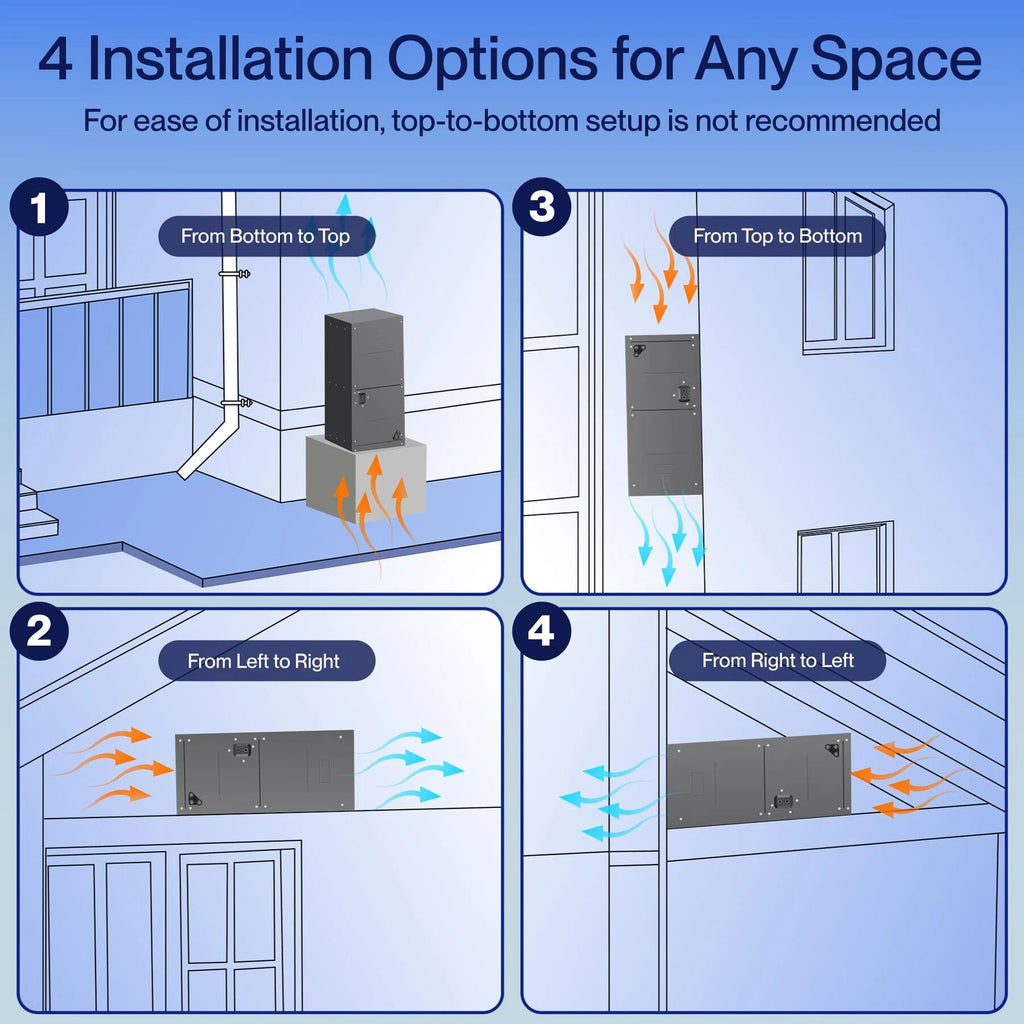 4 Installation Options for Any Space

For ease of installation, top-to-bottom setup is not recommended

1
From Bottom to Top

3
From Top to Bottom

2
From Left to Right

4
From Right to Left